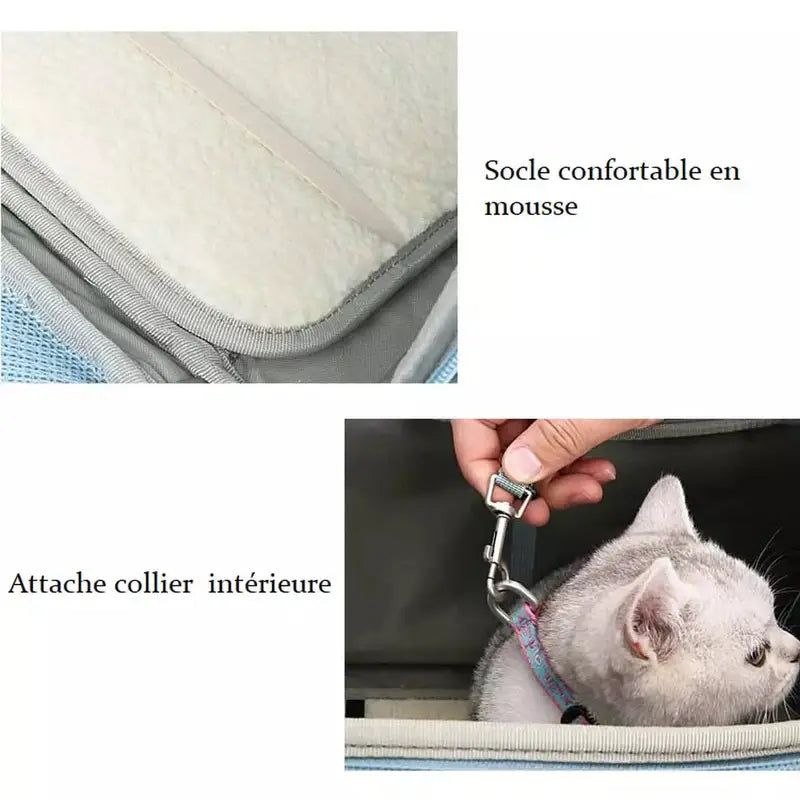 Socle confortable en mousse

Attache collier intérieure